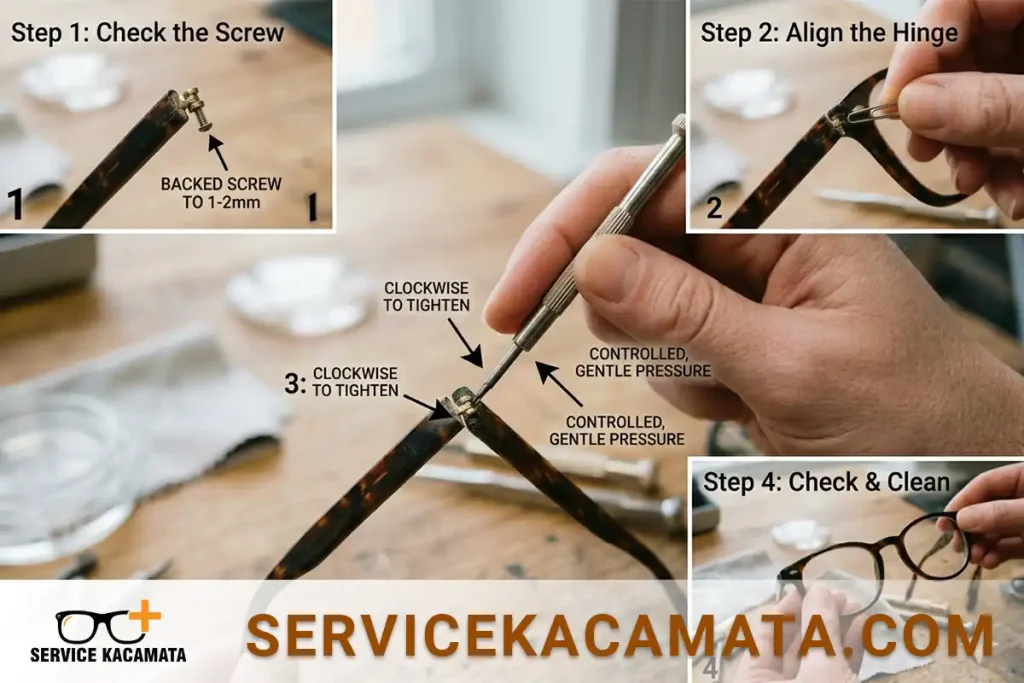 Step 1: Check the Screw

BACKED SCREW TO 1-2mm

1

1

Step 2: Align the Hinge

2

CLOCKWISE TO TIGHTEN

3: CLOCKWISE TO TIGHTEN

CONTROLLED, GENTLE PRESSURE

CONTROLLED, GENTLE PRESSURE

Step 4: Check & Clean

4

SERVICE KACAMATA

SERVICEKACAMATA.COM